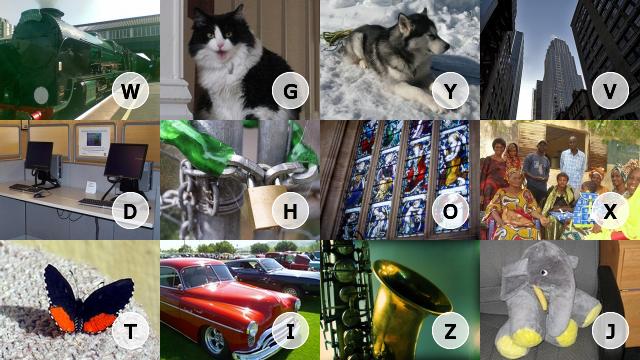 W G Y V

D H O X

T I Z J